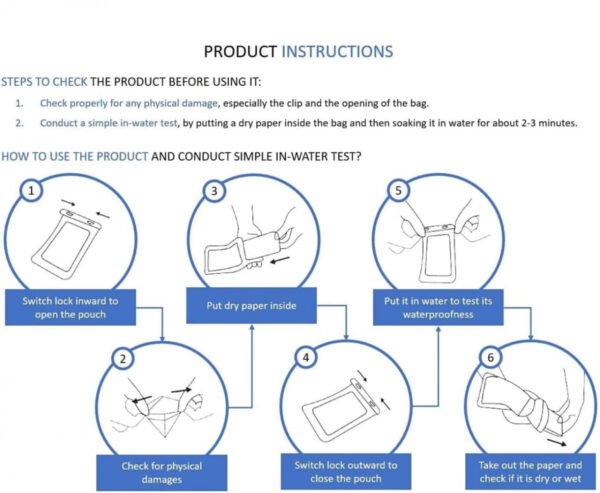 PRODUCT INSTRUCTIONS

STEPS TO CHECK THE PRODUCT BEFORE USING IT:

1. Check properly for any physical damage, especially the clip and the opening of the bag.
2. Conduct a simple in-water test, by putting a dry paper inside the bag and then soaking it in water for about 2-3 minutes.

HOW TO USE THE PRODUCT AND CONDUCT SIMPLE IN-WATER TEST?

1
Switch lock inward to open the pouch

2
Check for physical damages

3
Put dry paper inside

4
Switch lock outward to close the pouch

5
Put it in water to test its waterproofness

6
Take out the paper and check if it is dry or wet