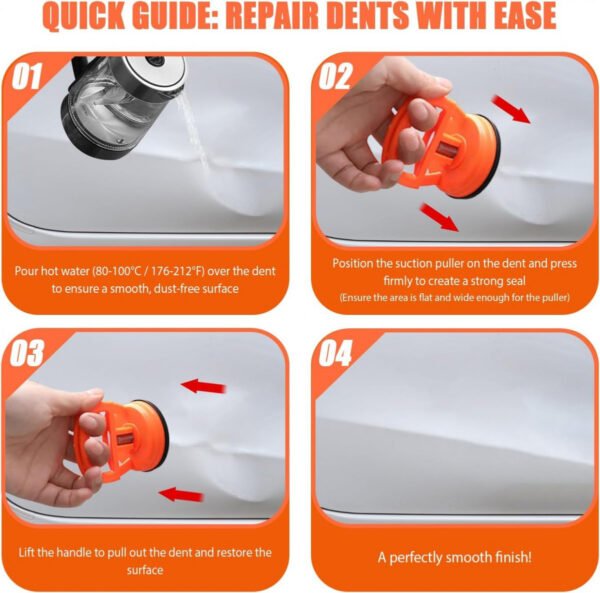 QUICK GUIDE: REPAIR DENTS WITH EASE

01

Pour hot water (80-100°C / 176-212°F) over the dent to ensure a smooth, dust-free surface

02

Position the suction puller on the dent and press firmly to create a strong seal
(Ensure the area is flat and wide enough for the puller)

03

Lift the handle to pull out the dent and restore the surface

04

A perfectly smooth finish!