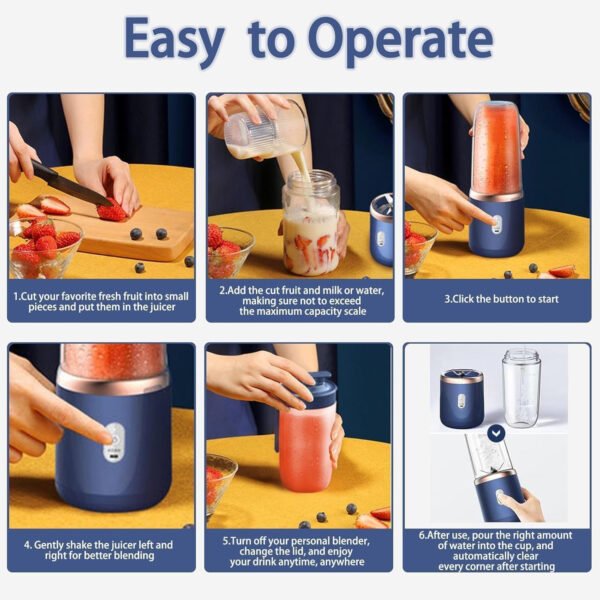 Easy to Operate

1.Cut your favorite fresh fruit into small pieces and put them in the juicer

2.Add the cut fruit and milk or water, making sure not to exceed the maximum capacity scale

3.Click the button to start

4. Gently shake the juicer left and right for better blending

5.Turn off your personal blender, change the lid, and enjoy your drink anytime, anywhere

6.After use, pour the right amount of water into the cup, and automatically clear every corner after starting