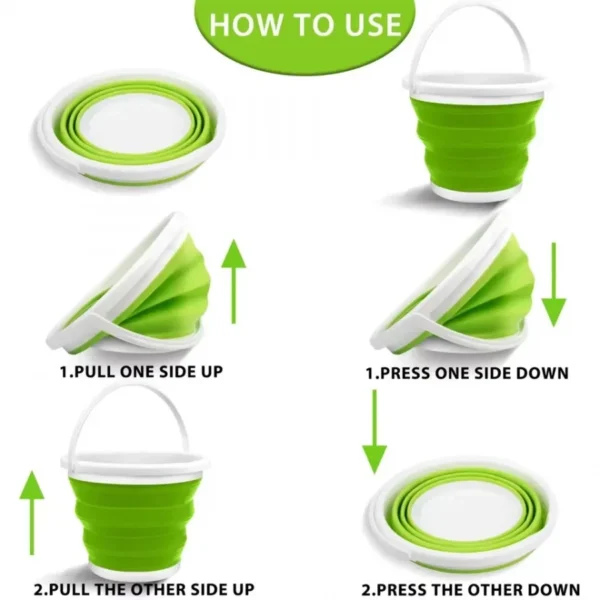 HOW TO USE

1.PULL ONE SIDE UP

2.PULL THE OTHER SIDE UP

1.PRESS ONE SIDE DOWN

2.PRESS THE OTHER DOWN