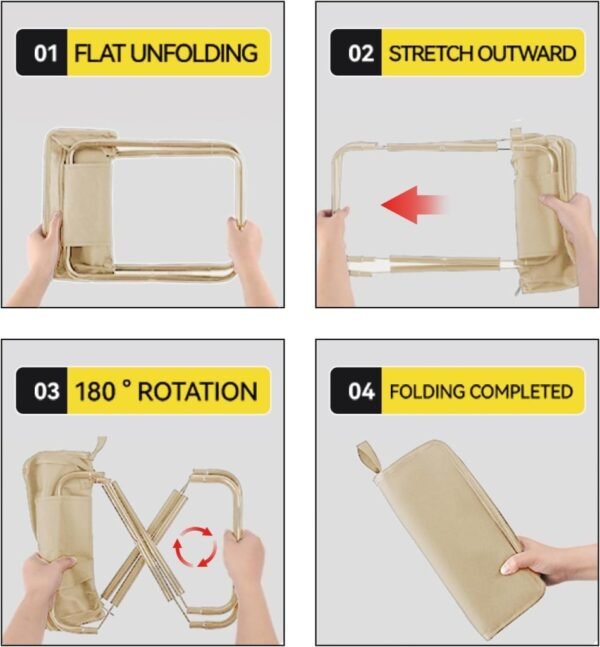 01 FLAT UNFOLDING

02 STRETCH OUTWARD

03 180 ° ROTATION

04 FOLDING COMPLETED