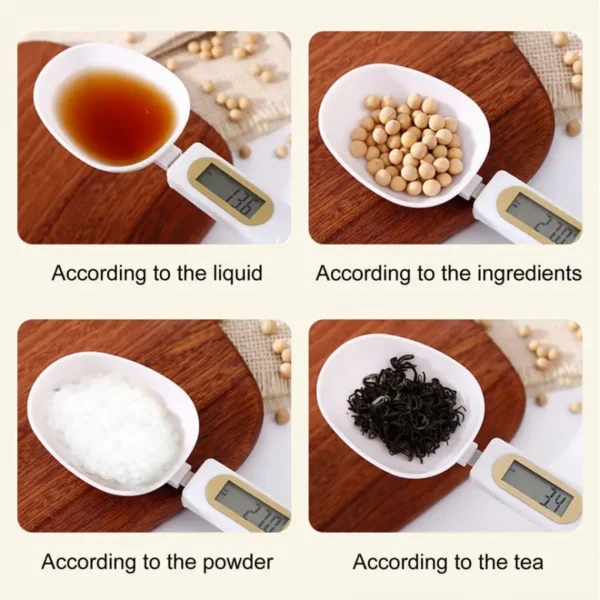 13.6

According to the liquid

27.0

According to the ingredients

27.0

According to the powder

3.4

According to the tea