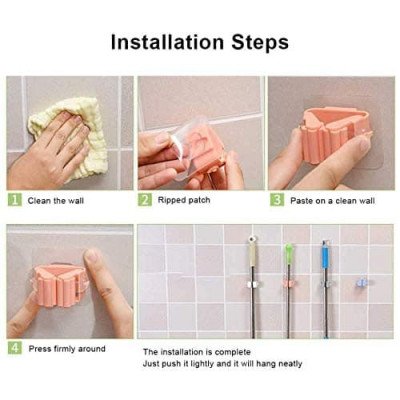 Installation Steps

1 Clean the wall

2 Ripped patch

3 Paste on a clean wall

4 Press firmly around

The installation is complete
Just push it lightly and it will hang neatly