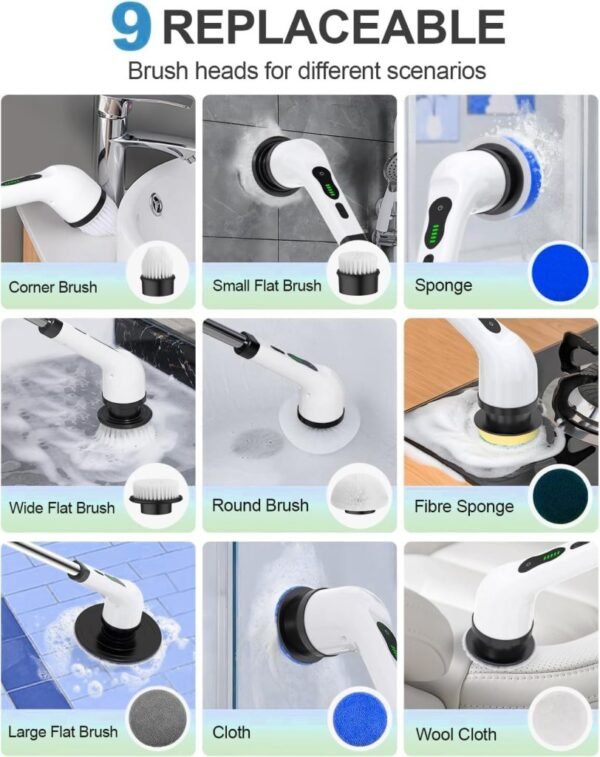 9 REPLACEABLE
Brush heads for different scenarios

Corner Brush

Small Flat Brush

Sponge

Wide Flat Brush

Round Brush

Fibre Sponge

Large Flat Brush

Cloth

Wool Cloth