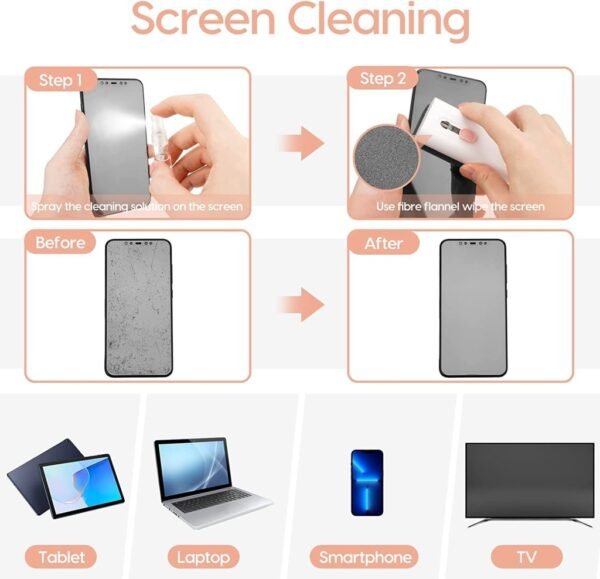 Screen Cleaning

Step 1

Spray the cleaning solution on the screen

Step 2

Use fibre flannel wipe the screen

Before

After

Tablet

Laptop

Smartphone

TV