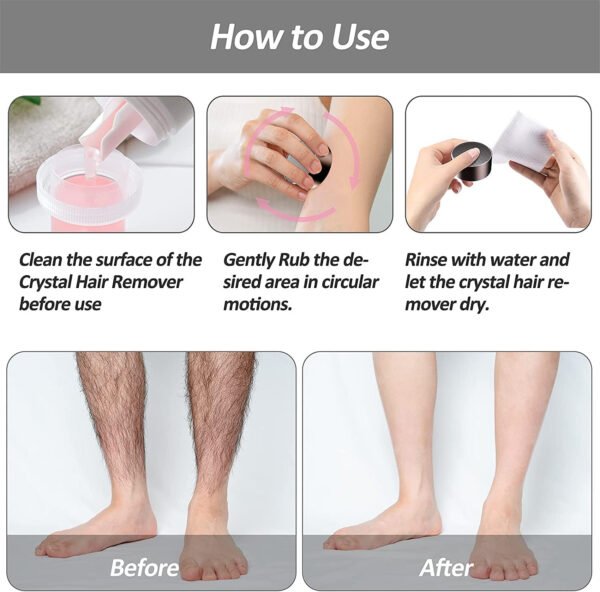 How to Use

Clean the surface of the Crystal Hair Remover before use

Gently Rub the desired area in circular motions.

Rinse with water and let the crystal hair remover dry.

Before

After